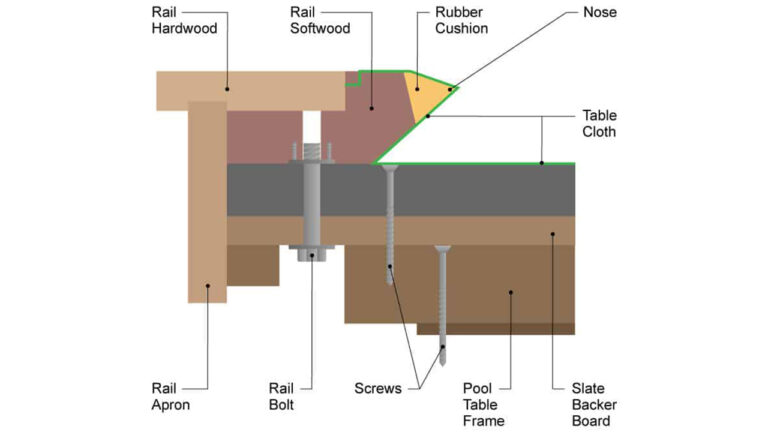 Rail Hardwood

Rail Softwood

Rubber Cushion

Nose

Table Cloth

Rail Apron

Rail Bolt

Screws

Pool Table Frame

Slate Backer Board