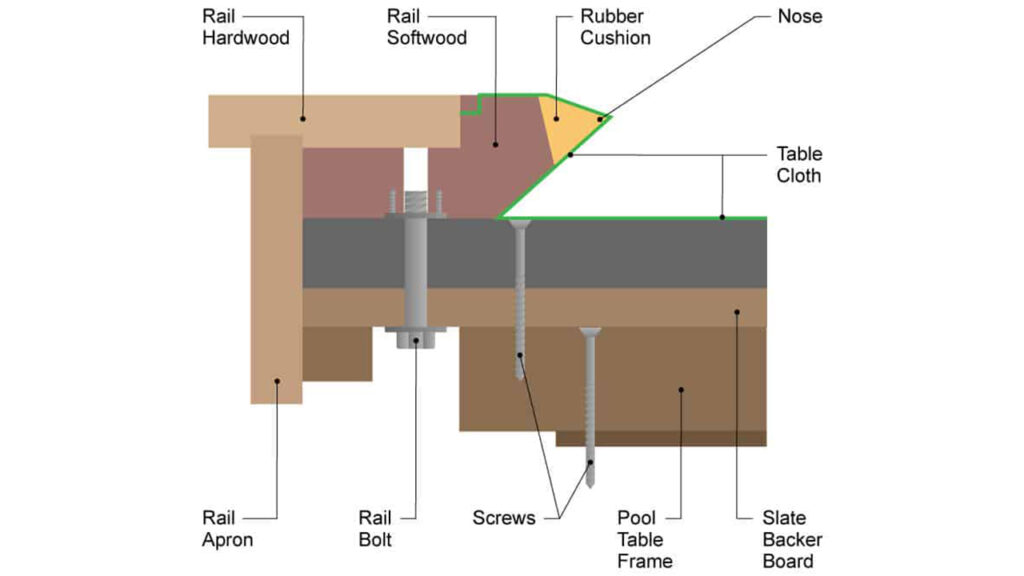 Rail Hardwood

Rail Softwood

Rubber Cushion

Nose

Table Cloth

Rail Apron

Rail Bolt

Screws

Pool Table Frame

Slate Backer Board